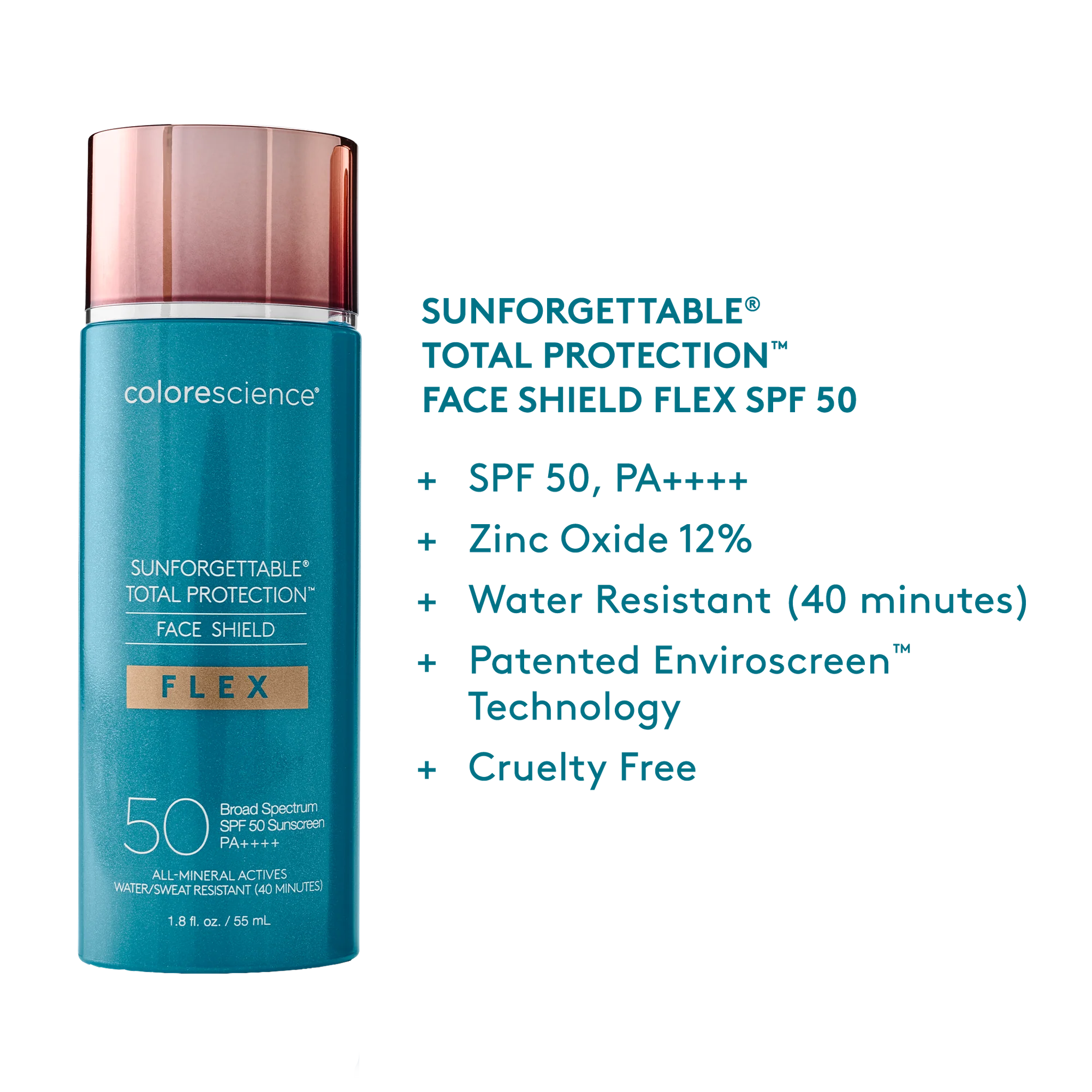 colorescience®

SUNFORGETTABLE®
TOTAL PROTECTION™
FACE SHIELD
FLEX

50 Broad Spectrum SPF 50 Sunscreen PA++++

ALL-MINERAL ACTIVES
WATER/SWEAT RESISTANT (40 MINUTES)

1.8 fl. oz. / 55 mL

SUNFORGETTABLE®
TOTAL PROTECTION™
FACE SHIELD FLEX SPF 50

+ SPF 50, PA++++
+ Zinc Oxide 12%
+ Water Resistant (40 minutes)
+ Patented Enviroscreen™ Technology
+ Cruelty Free